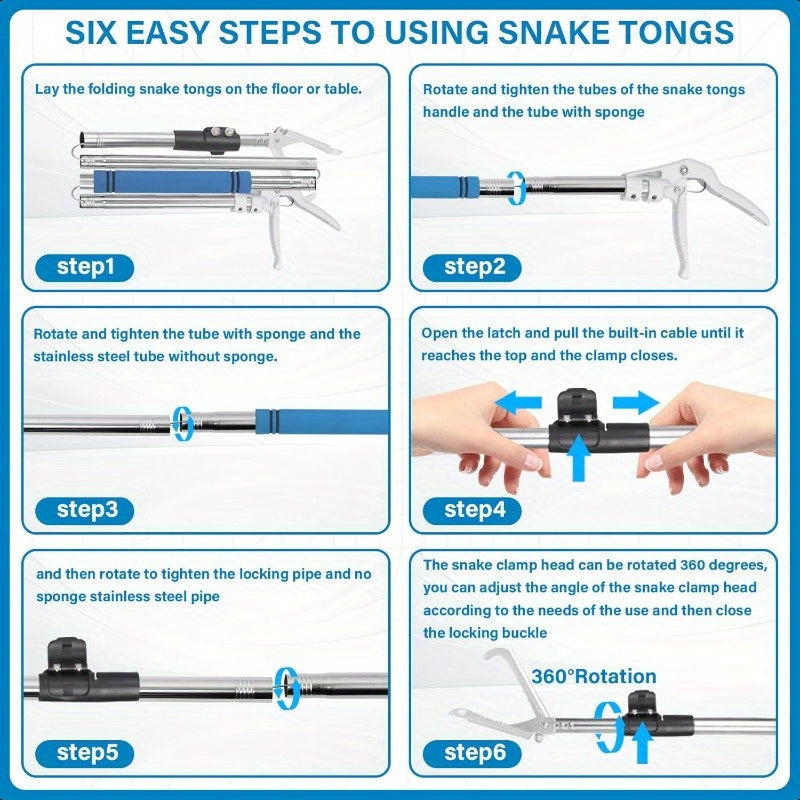 SIX EASY STEPS TO USING SNAKE TONGS

Lay the folding snake tongs on the floor or table.

step1

Rotate and tighten the tubes of the snake tongs handle and the tube with sponge

step2

Rotate and tighten the tube with sponge and the stainless steel tube without sponge.

step3

Open the latch and pull the built-in cable until it reaches the top and the clamp closes.

step4

and then rotate to tighten the locking pipe and no sponge stainless steel pipe

step5

The snake clamp head can be rotated 360 degrees, you can adjust the angle of the snake clamp head according to the needs of the use and then close the locking buckle

360°Rotation

step6