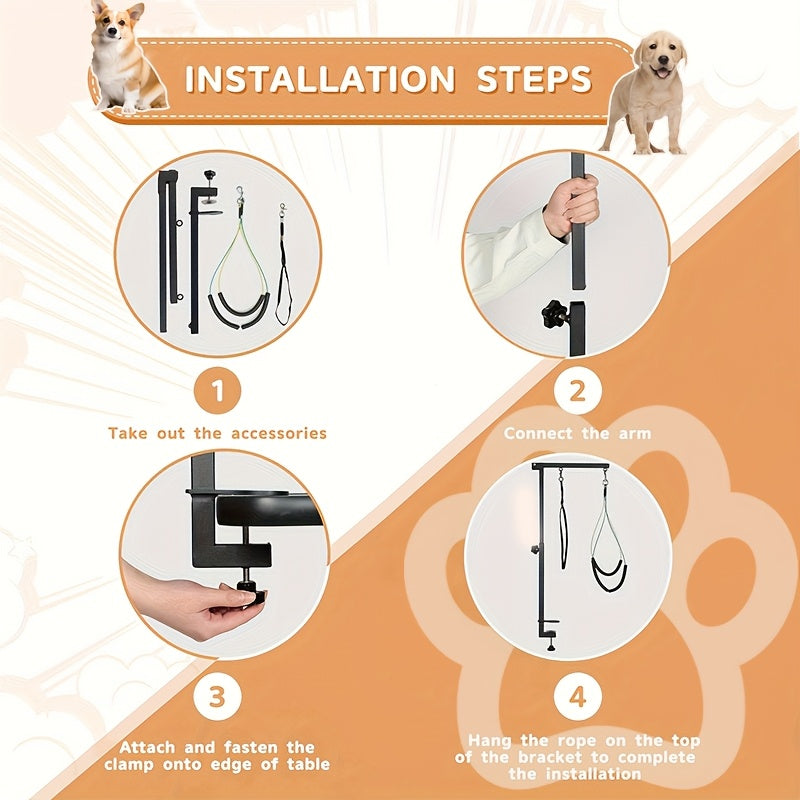 INSTALLATION STEPS

1

Take out the accessories

2

Connect the arm

3

Attach and fasten the clamp onto edge of table

4

Hang the rope on the top of the bracket to complete the installation