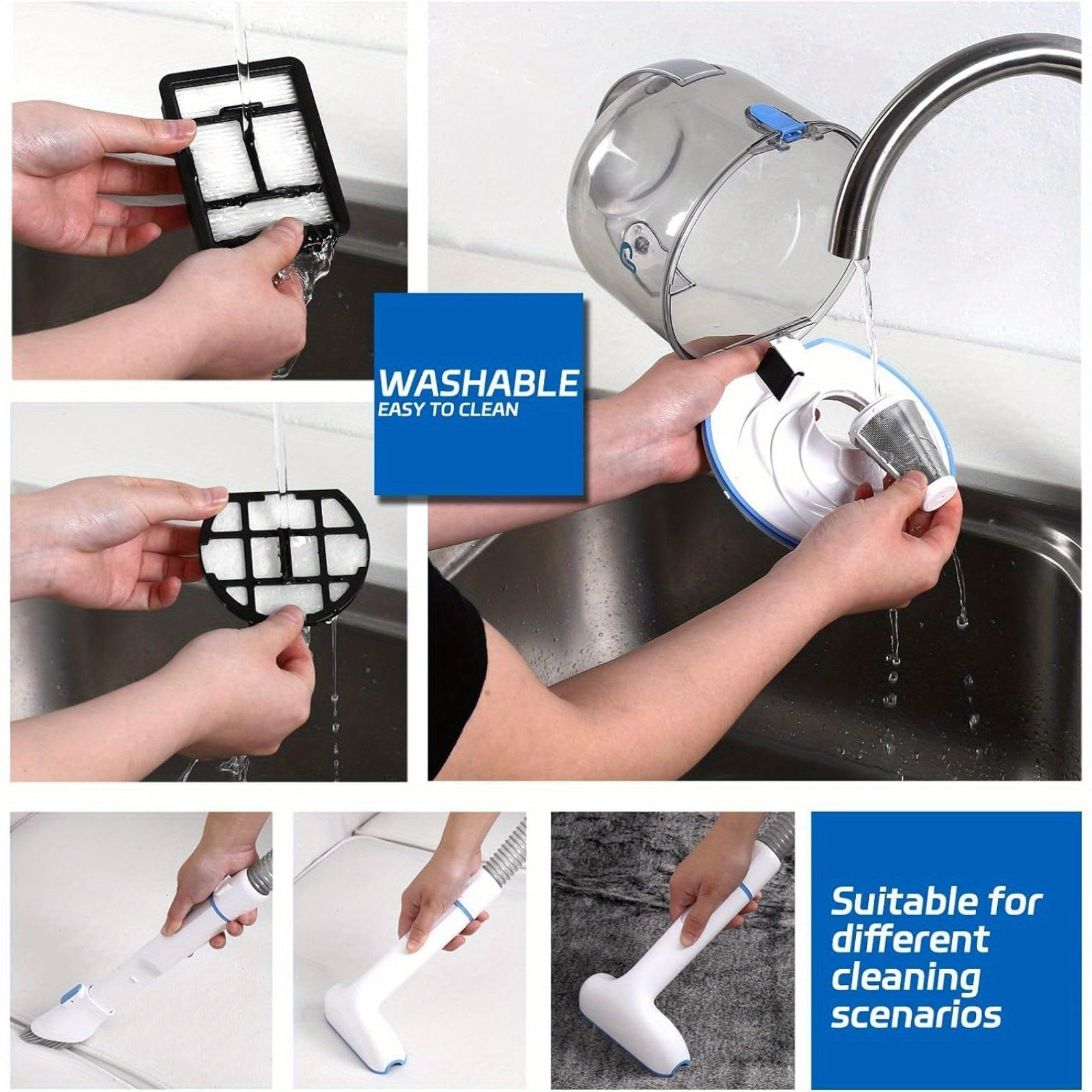 WASHABLE
EASY TO CLEAN

Suitable for different cleaning scenarios